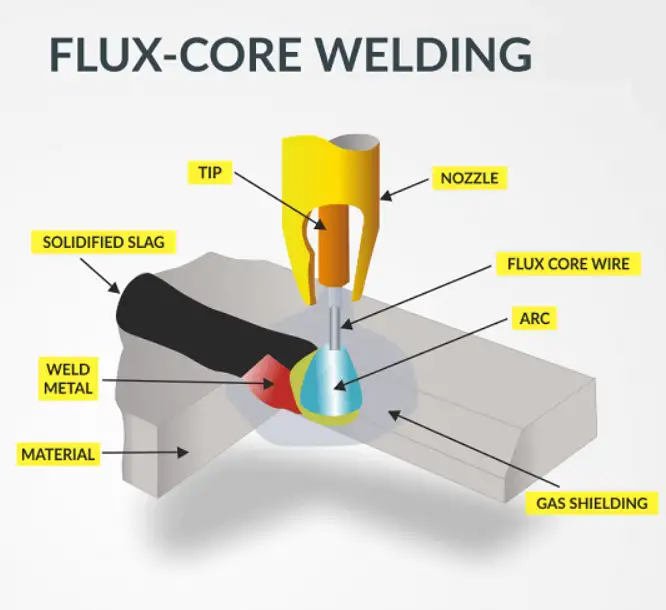 FLUX-CORE WELDING

TIP

NOZZLE

SOLIDIFIED SLAG

FLUX CORE WIRE

ARC

WELD METAL

MATERIAL

GAS SHIELDING